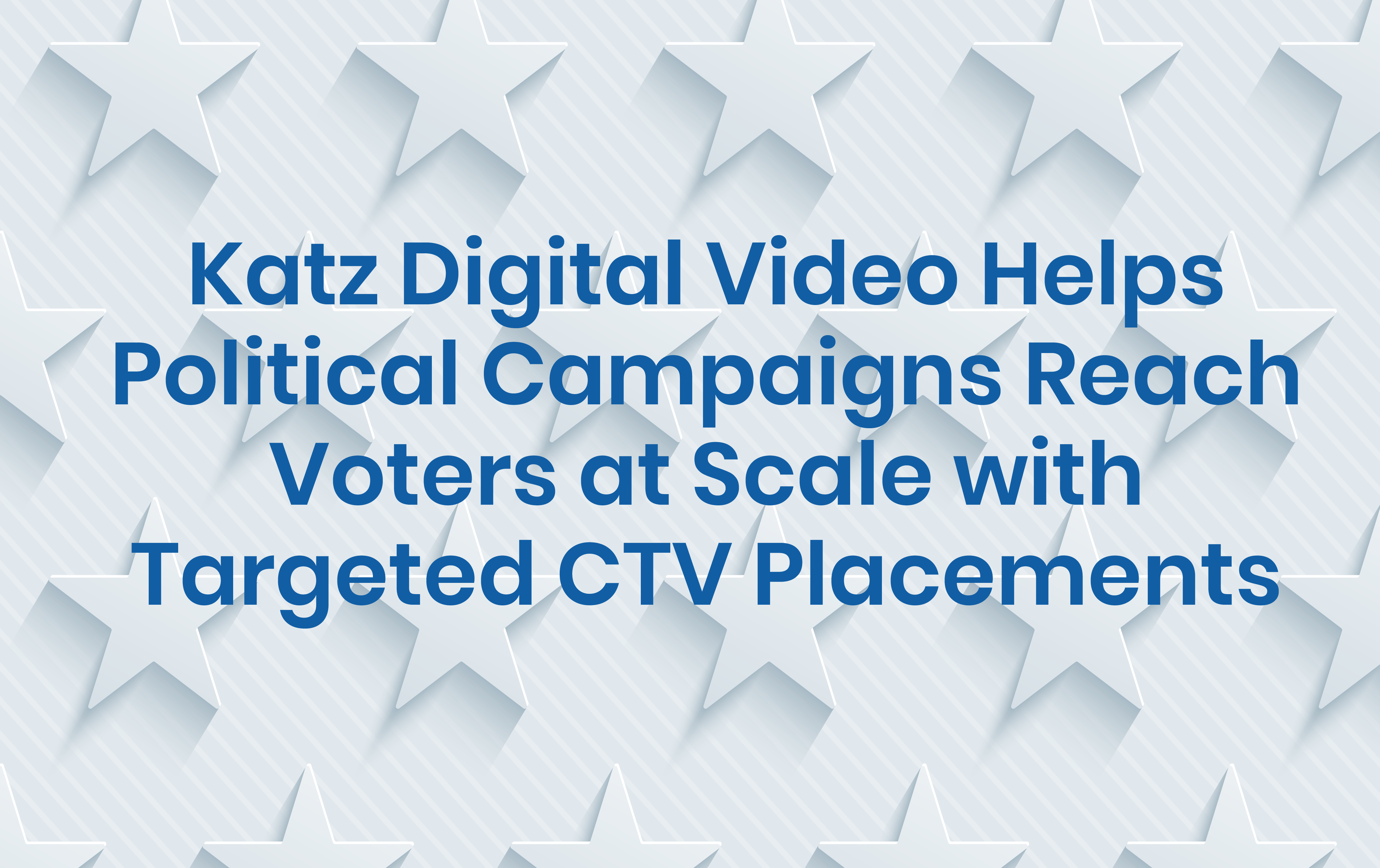 Katz Digital Video Helps Political Campaigns Reach Voters at Scale with Targeted CTV Placements