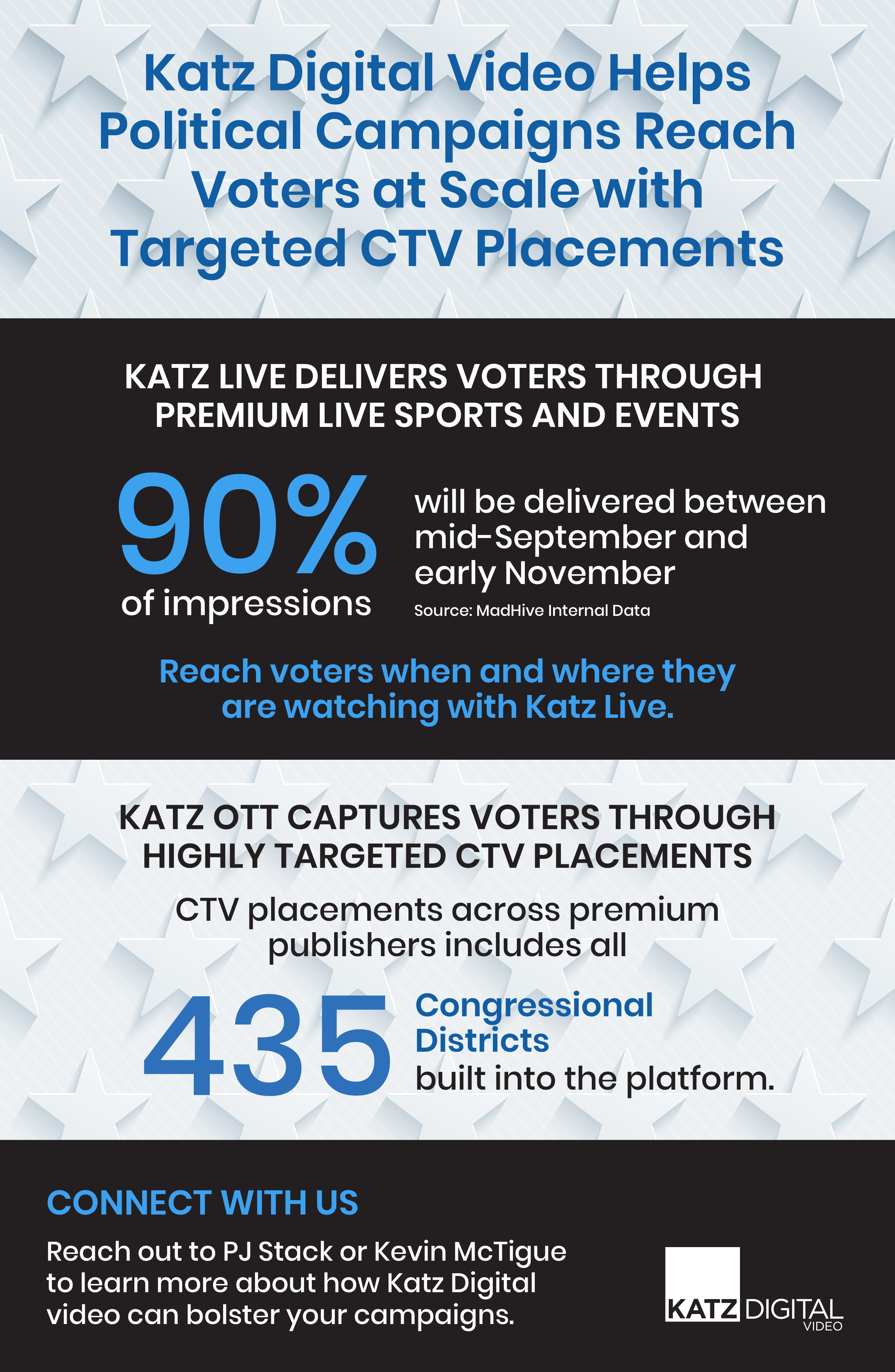 Katz Digital Video Helps Political Campaigns Reach Voters at Scale with Targeted CTV Placements

KATZ LIVE DELIVERS VOTERS THROUGH PREMIUM LIVE SPORTS AND EVENTS

90% of impressions

will be delivered between mid-September and early November

Source: MadHive Internal Data

Reach voters when and where they are watching with Katz Live.

KATZ OTT CAPTURES VOTERS THROUGH HIGHLY TARGETED CTV PLACEMENTS

CTV placements across premium publishers includes all

435 Congressional Districts built into the platform.

CONNECT WITH US

Reach out to PJ Stack or Kevin McTigue to learn more about how Katz Digital video can bolster your campaigns.

KATZ DIGITAL VIDEO